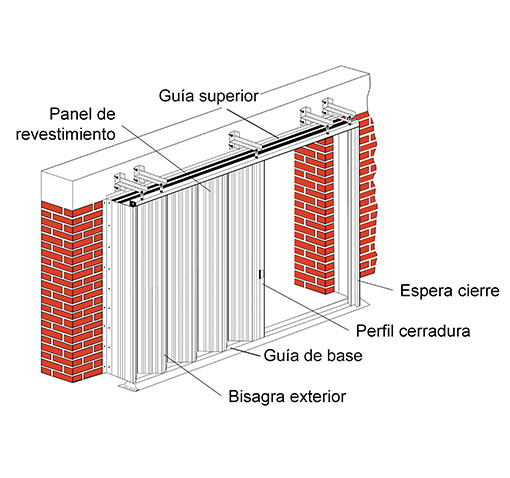 Guía superior
Panel de revestimiento
Espera cierre
Perfil cerradura
Guía de base
Bisagra exterior